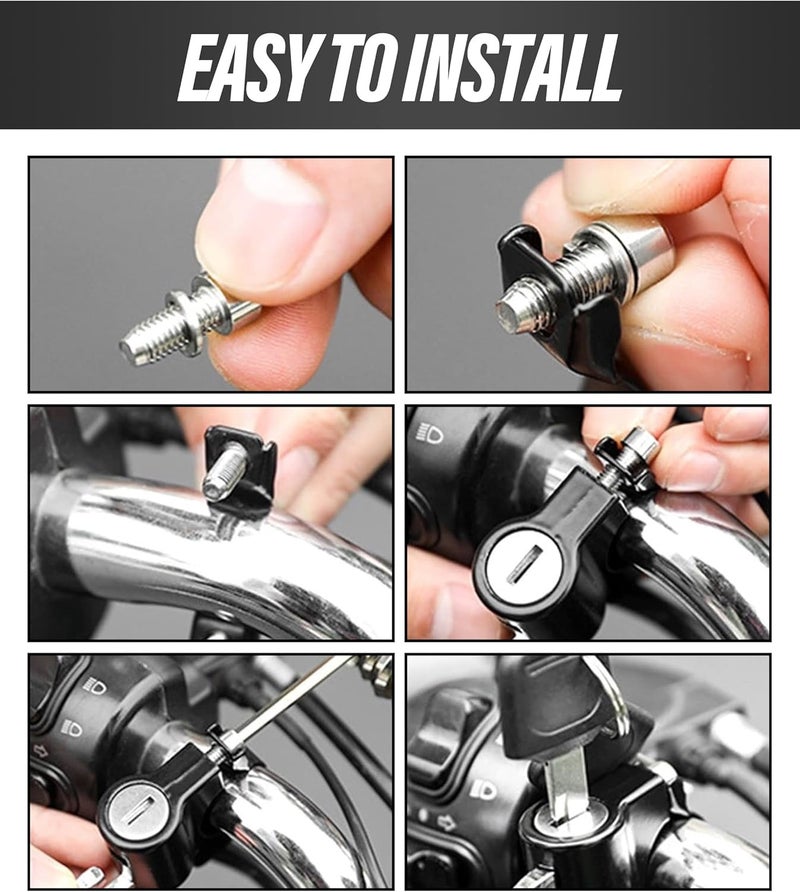 EASY TO INSTALL